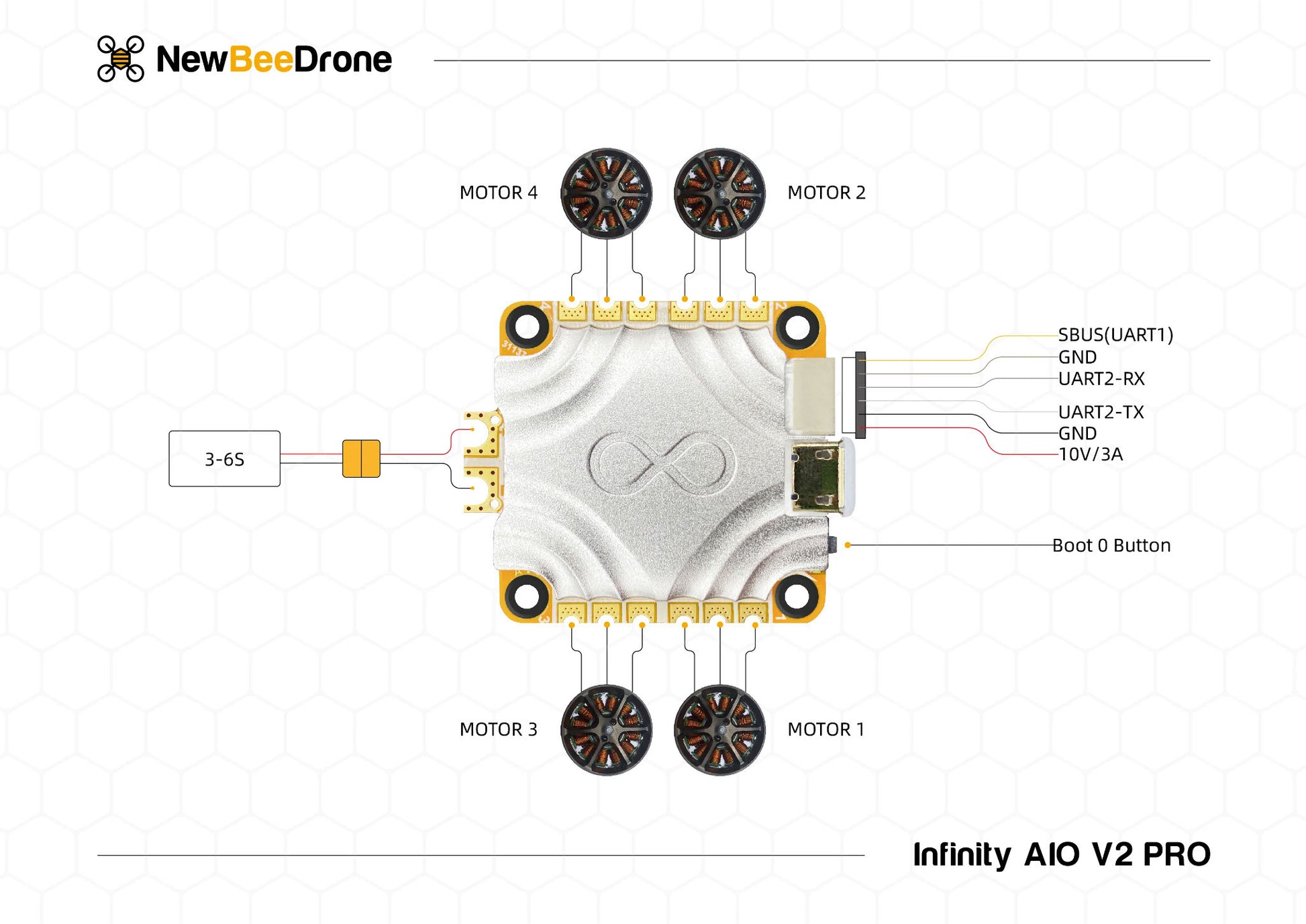 NewBeeDrone

MOTOR 4

MOTOR 2

SBUS(UART1)
GND
UART2-RX
UART2-TX
GND
10V/3A

3-6S

Boot 0 Button

MOTOR 3

MOTOR 1

Infinity AIO V2 PRO