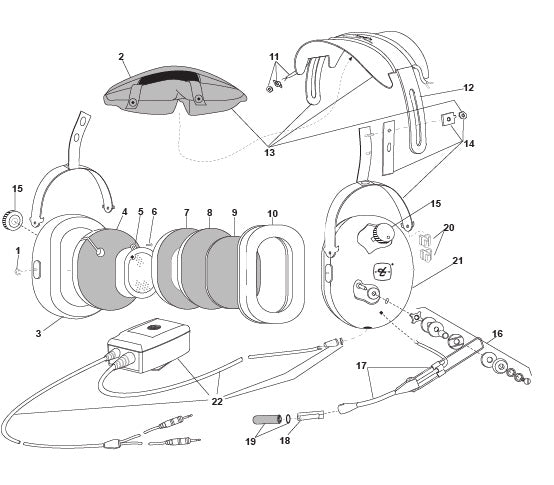 2
11
12
13
14
15
4
5
6
7
8
9
10
15
20
1
21
3
16
17
22
19
18